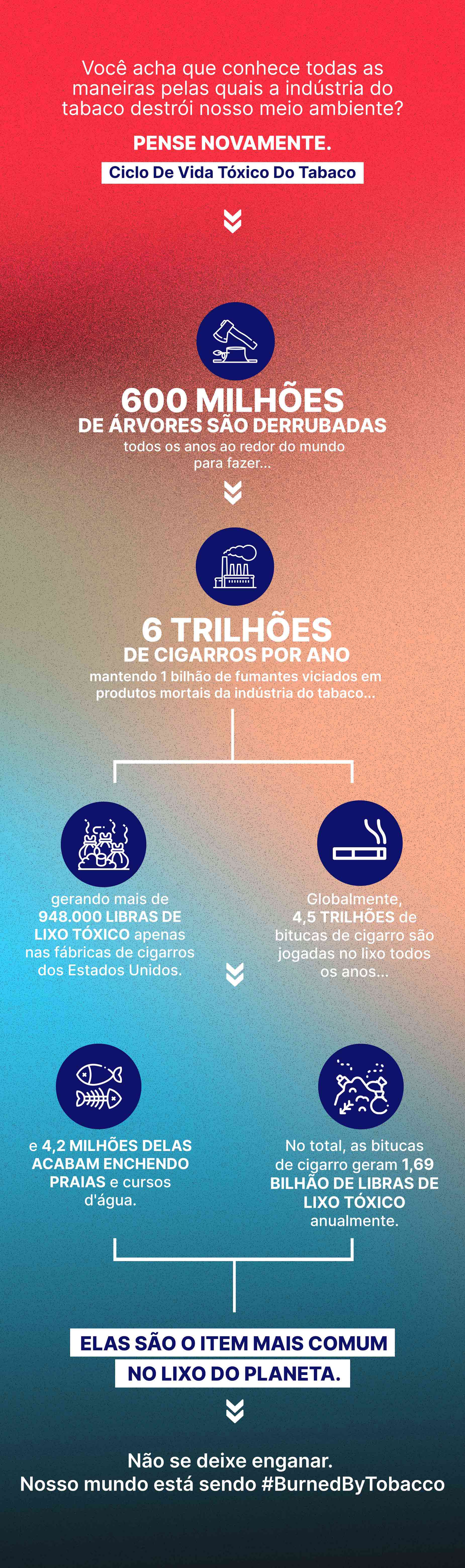 Você acha que conhece todas as maneiras pelas quais a indústria do tabaco destrói nosso meio ambiente?

PENSE NOVAMENTE.

Ciclo De Vida Tóxico Do Tabaco

600 MILHÕES
DE ÁRVORES SÃO DERRUBADAS
todos os anos ao redor do mundo para fazer...

6 TRILHÕES
DE CIGARROS POR ANO
mantendo 1 bilhão de fumantes viciados em produtos mortais da indústria do tabaco...

gerando mais de 948.000 LIBRAS DE LIXO TÓXICO apenas nas fábricas de cigarros dos Estados Unidos.

Globalmente, 4,5 TRILHÕES de bitucas de cigarro são jogadas no lixo todos os anos...

e 4,2 MILHÕES DELAS ACABAM ENCHENDO PRAIAS e cursos d'água.

No total, as bitucas de cigarro geram 1,69 BILHÃO DE LIBRAS DE LIXO TÓXICO anualmente.

ELAS SÃO O ITEM MAIS COMUM
NO LIXO DO PLANETA.

Não se deixe enganar.
Nosso mundo está sendo #BurnedByTobacco