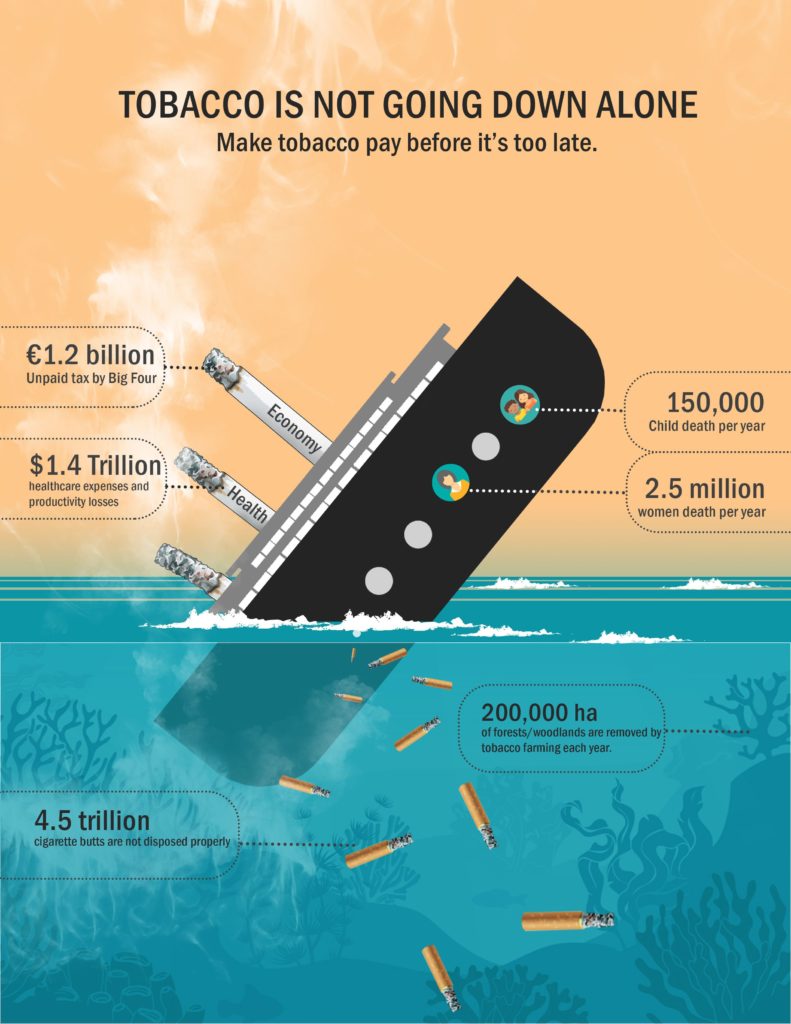 TOBACCO IS NOT GOING DOWN ALONE
Make tobacco pay before it's too late.

€1.2 billion
Unpaid tax by Big Four

Economy

$1.4 Trillion
healthcare expenses and productivity losses

Health

150,000
Child death per year

2.5 million
women death per year

200,000 ha
of forests/woodlands are removed by tobacco farming each year.

4.5 trillion
cigarette butts are not disposed properly